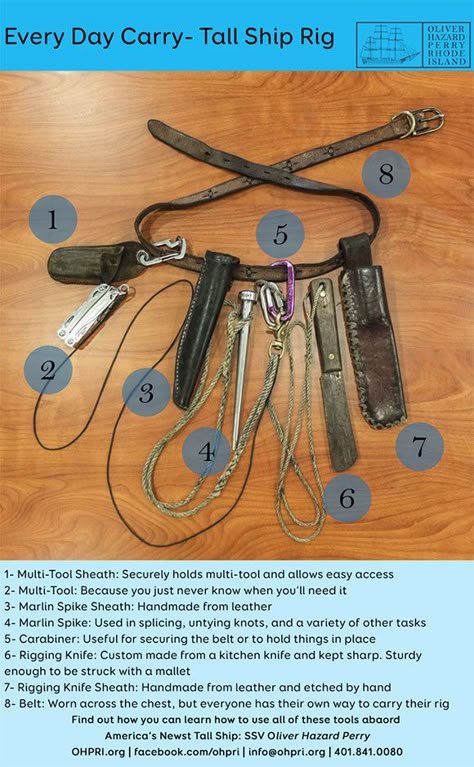 Every Day Carry- Tall Ship Rig

OLIVER HAZARD PERRY RHODE ISLAND

1

2

3

4

5

6

7

8

1- Multi-Tool Sheath: Securely holds multi-tool and allows easy access
2- Multi-Tool: Because you just never know when you'll need it
3- Marlin Spike Sheath: Handmade from leather
4- Marlin Spike: Used in splicing, untying knots, and a variety of other tasks
5- Carabiner: Useful for securing the belt or to hold things in place
6- Rigging Knife: Custom made from a kitchen knife and kept sharp. Sturdy enough to be struck with a mallet
7- Rigging Knife Sheath: Handmade from leather and etched by hand
8- Belt: Worn across the chest, but everyone has their own way to carry their rig

Find out how you can learn how to use all of these tools abaord
America's Newst Tall Ship: SSV Oliver Hazard Perry
OHPRI.org | facebook.com/ohpri | info@ohpri.org | 401.841.0080