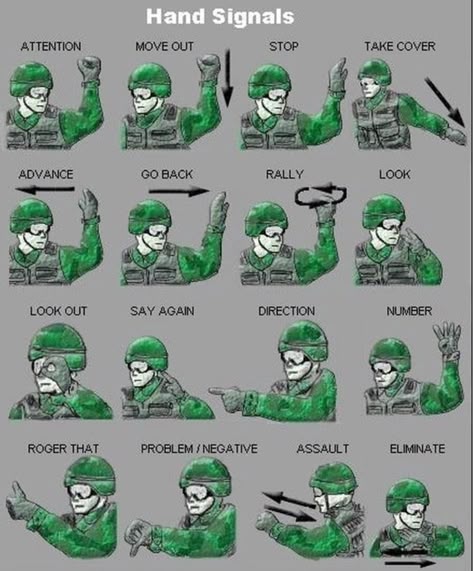 Hand Signals

ATTENTION

MOVE OUT

STOP

TAKE COVER

ADVANCE

GO BACK

RALLY

LOOK

LOOK OUT

SAY AGAIN

DIRECTION

NUMBER

ROGER THAT

PROBLEM / NEGATIVE

ASSAULT

ELIMINATE