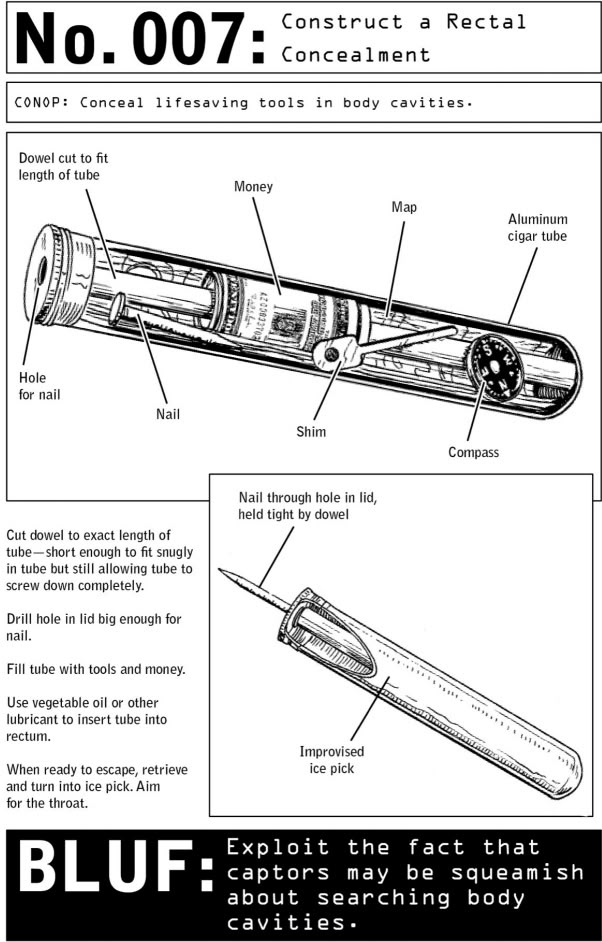 No. 007: Construct a Rectal Concealment

CONOP: Conceal lifesaving tools in body cavities.

Dowel cut to fit length of tube

Money

Map

Aluminum cigar tube

Hole for nail

Nail

Shim

Compass

Nail through hole in lid, held tight by dowel

Improvised ice pick

Cut dowel to exact length of tube—short enough to fit snugly in tube but still allowing tube to screw down completely.

Drill hole in lid big enough for nail.

Fill tube with tools and money.

Use vegetable oil or other lubricant to insert tube into rectum.

When ready to escape, retrieve and turn into ice pick. Aim for the throat.

BLUF: Exploit the fact that captors may be squeamish about searching body cavities.