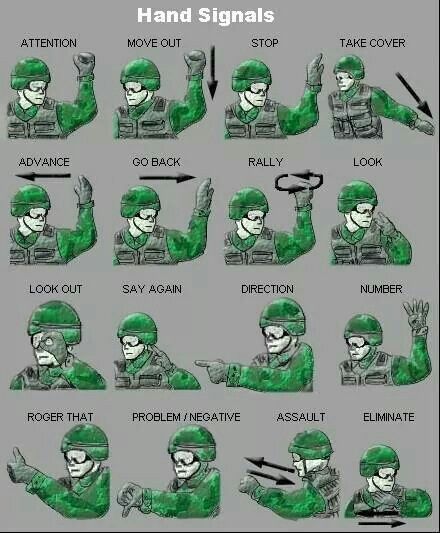 Hand Signals

ATTENTION

MOVE OUT

STOP

TAKE COVER

ADVANCE

GO BACK

RALLY

LOOK

LOOK OUT

SAY AGAIN

DIRECTION

NUMBER

ROGER THAT

PROBLEM / NEGATIVE

ASSAULT

ELIMINATE