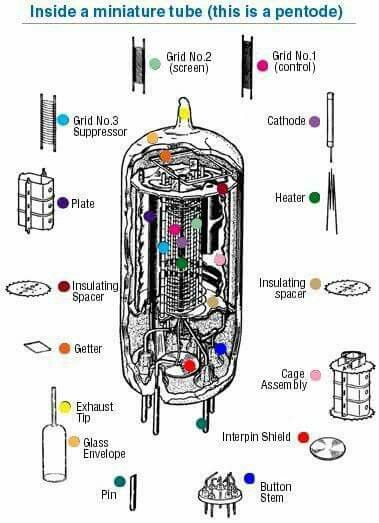 Inside a miniature tube (this is a pentode)

Grid No.2 (screen)

Grid No.1 (control)

Grid No.3 Suppressor

Cathode

Plate

Heater

Insulating Spacer

Insulating spacer

Getter

Cage Assembly

Exhaust Tip

Glass Envelope

Interpin Shield

Pin

Button Stem