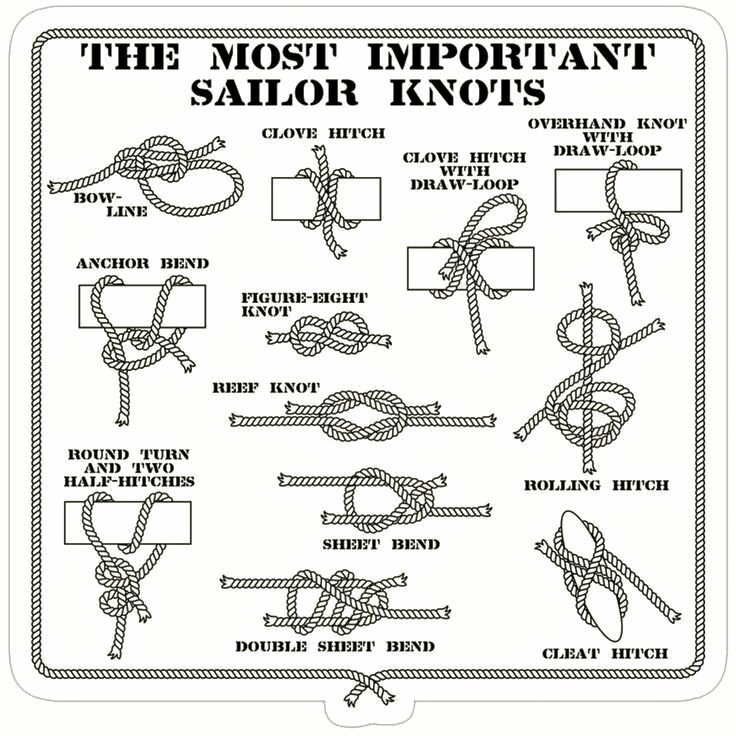 THE MOST IMPORTANT SAILOR KNOTS

BOW-LINE

CLOVE HITCH

CLOVE HITCH WITH DRAW-LOOP

OVERHAND KNOT WITH DRAW-LOOP

ANCHOR BEND

FIGURE-EIGHT KNOT

REEF KNOT

ROUND TURN AND TWO HALF-HITCHES

SHEET BEND

ROLLING HITCH

DOUBLE SHEET BEND

CLEAT HITCH