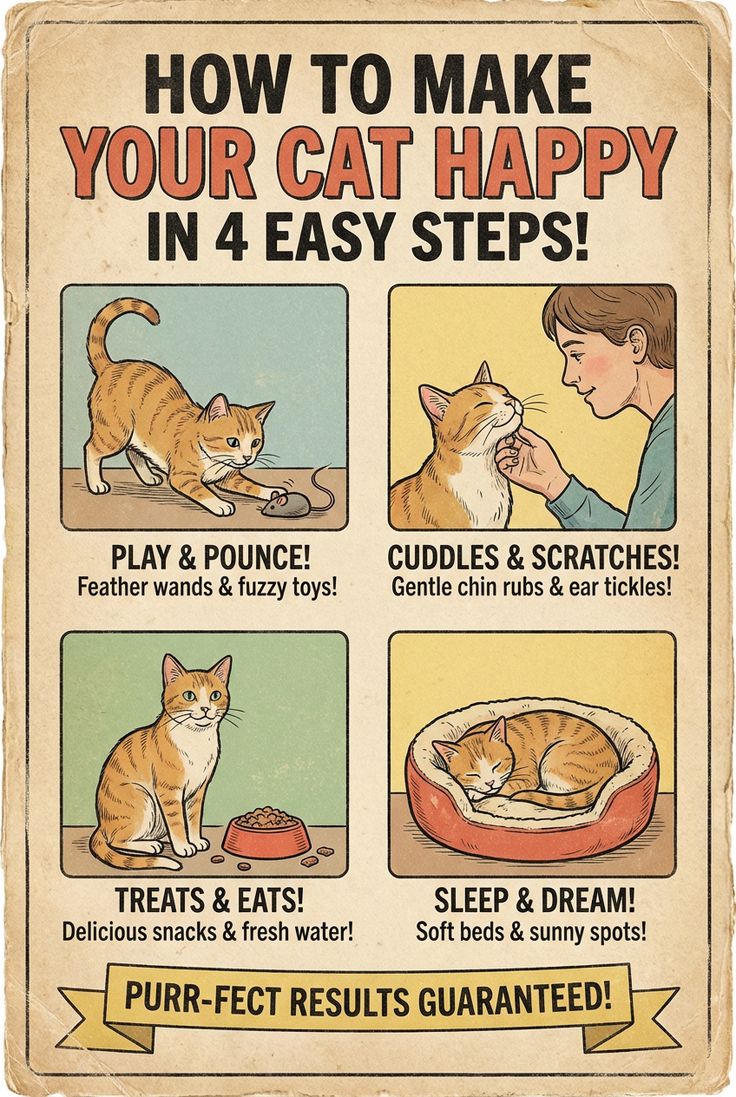 HOW TO MAKE
YOUR CAT HAPPY
IN 4 EASY STEPS!

PLAY & POUNCE!
Feather wands & fuzzy toys!

CUDDLES & SCRATCHES!
Gentle chin rubs & ear tickles!

TREATS & EATS!
Delicious snacks & fresh water!

SLEEP & DREAM!
Soft beds & sunny spots!

PURR-FECT RESULTS GUARANTEED!