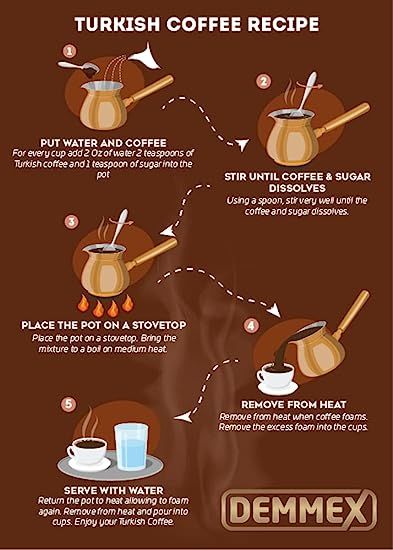 TURKISH COFFEE RECIPE

1

PUT WATER AND COFFEE
For every cup add 2 Oz of water 2 teaspoons of Turkish coffee and 1 teaspoon of sugar into the pot

2

STIR UNTIL COFFEE & SUGAR DISSOLVES
Using a spoon, stir very well until the coffee and sugar dissolves.

3

PLACE THE POT ON A STOVETOP
Place the pot on a stovetop. Bring the mixture to a boil on medium heat.

4

REMOVE FROM HEAT
Remove from heat when coffee foams. Remove the excess foam into the cups.

5

SERVE WITH WATER
Return the pot to heat allowing to foam again. Remove from heat and pour into cups. Enjoy your Turkish Coffee.

DEMMEX