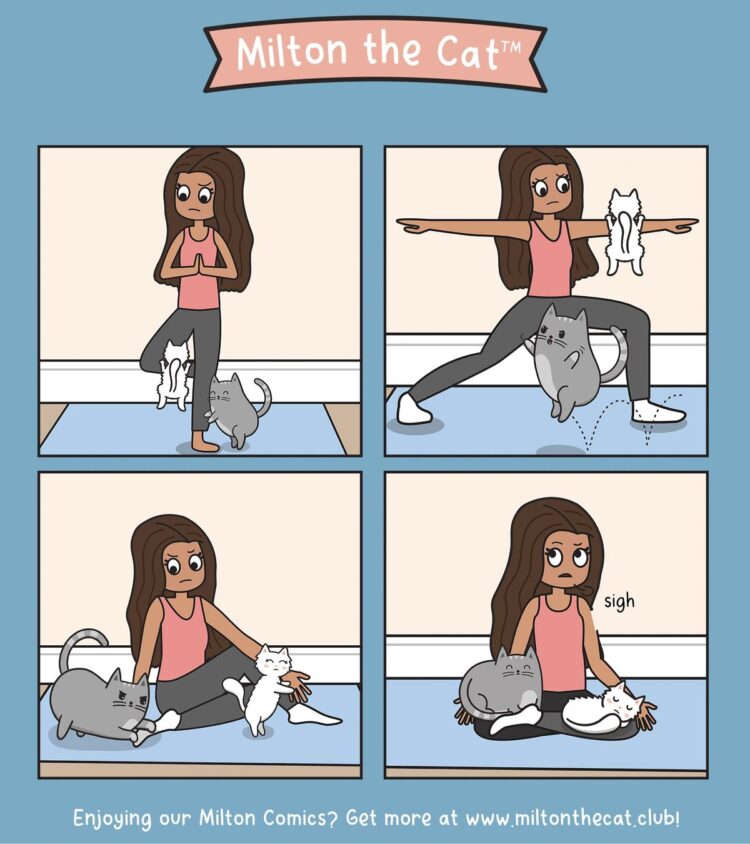 Milton the Cat™

sigh

Enjoying our Milton Comics? Get more at www.miltonthecat.club!