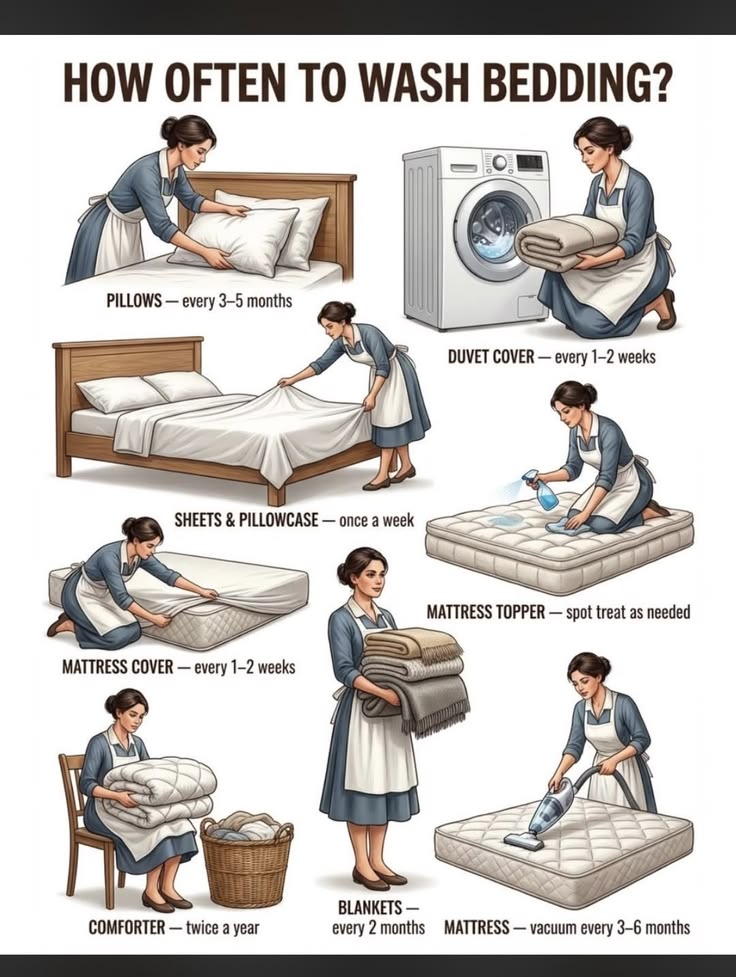 HOW OFTEN TO WASH BEDDING?

PILLOWS — every 3–5 months

DUVET COVER — every 1–2 weeks

SHEETS & PILLOWCASE — once a week

MATTRESS TOPPER — spot treat as needed

MATTRESS COVER — every 1–2 weeks

COMFORTER — twice a year

BLANKETS — every 2 months

MATTRESS — vacuum every 3–6 months